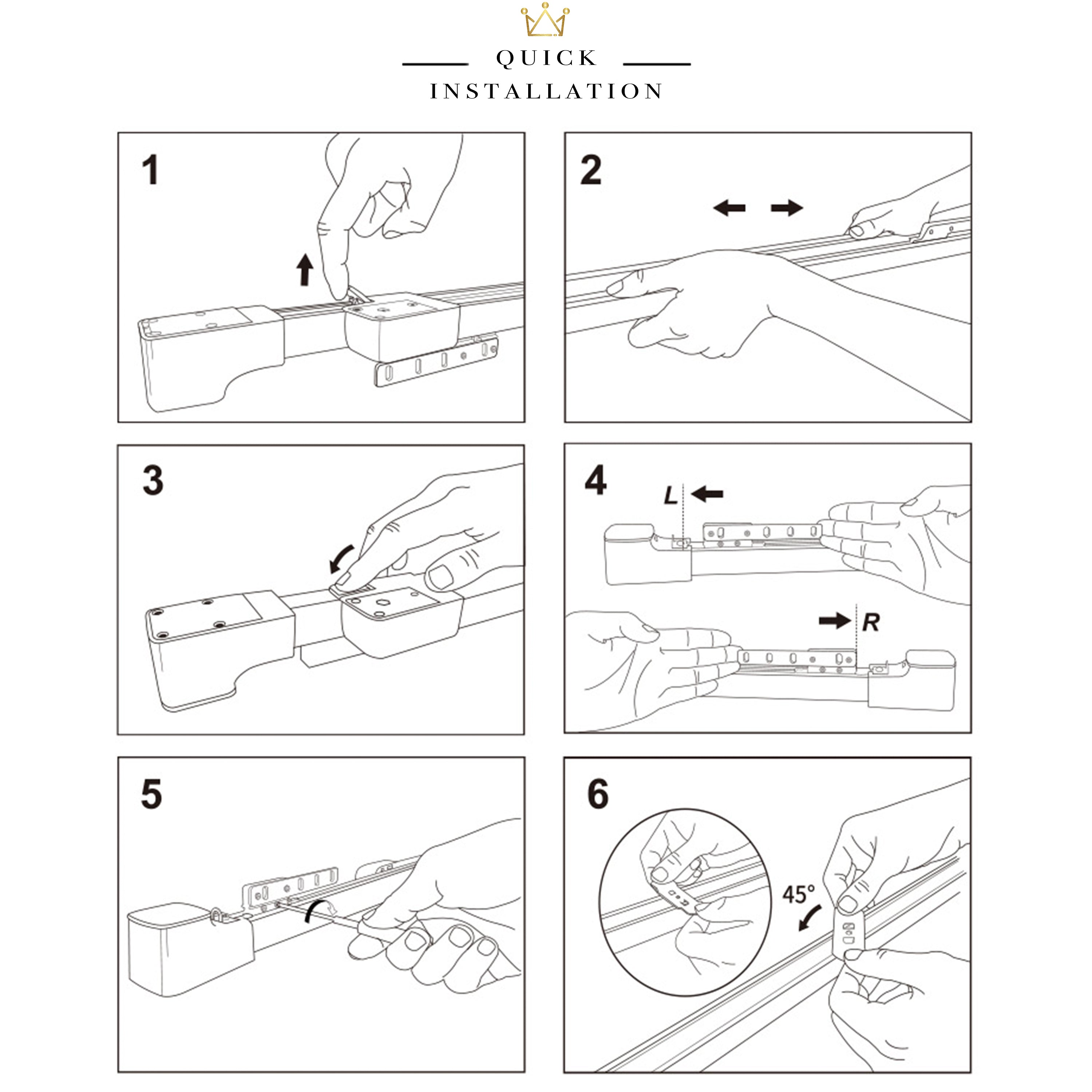 QUICK
INSTALLATION

1

2

3

4
L
R

5

6
45°